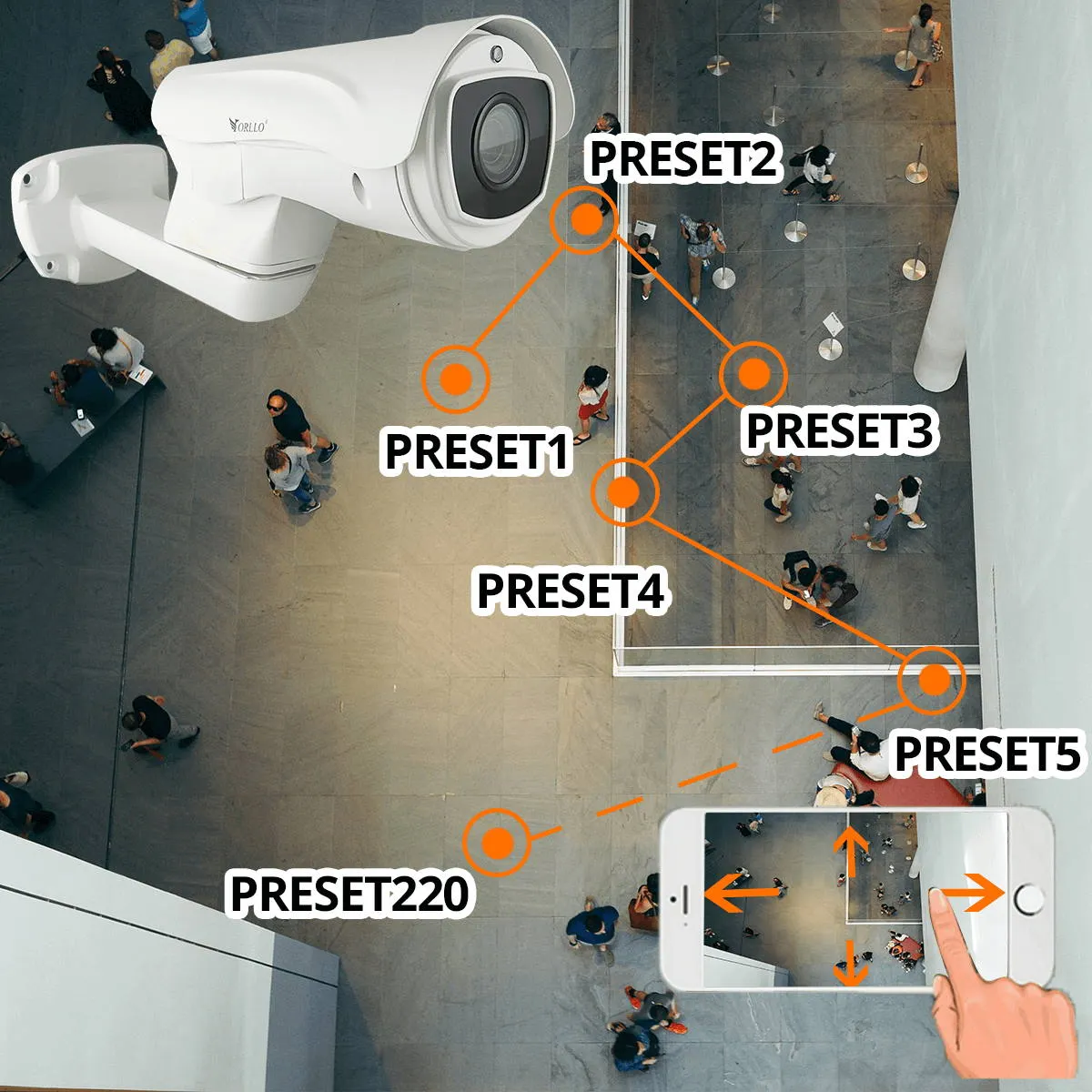 ORLLO

PRESET2

PRESET1

PRESET3

PRESET4

PRESET5

PRESET220